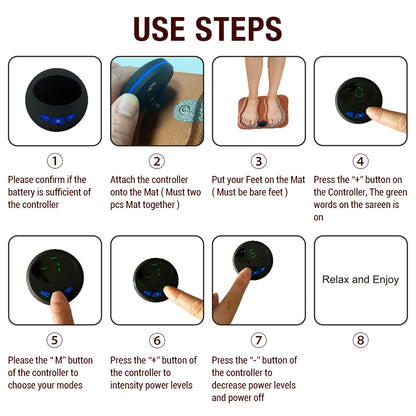 USE STEPS

①
Please confirm if the battery is sufficient of the controller

②
Attach the controller onto the Mat ( Must two pcs Mat together )

③
Put your Feet on the Mat ( Must be bare feet )

④
Press the "+" button on the Controller, The green words on the sareen is on

⑤
Please the " M" button of the controller to choose your modes

⑥
Press the "+" button of the controller to intensity power levels

⑦
Press the "-" button of the controller to decrease power levels and power off

Relax and Enjoy

⑧